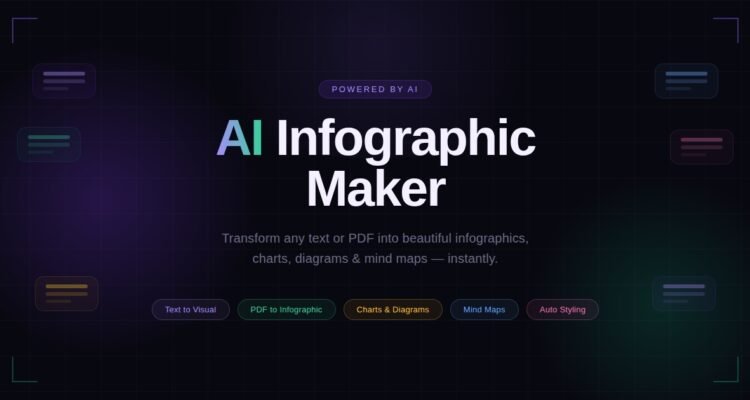 POWERED BY AI

AI Infographic Maker

Transform any text or PDF into beautiful infographics, charts, diagrams & mind maps — instantly.

Text to Visual
PDF to Infographic
Charts & Diagrams
Mind Maps
Auto Styling